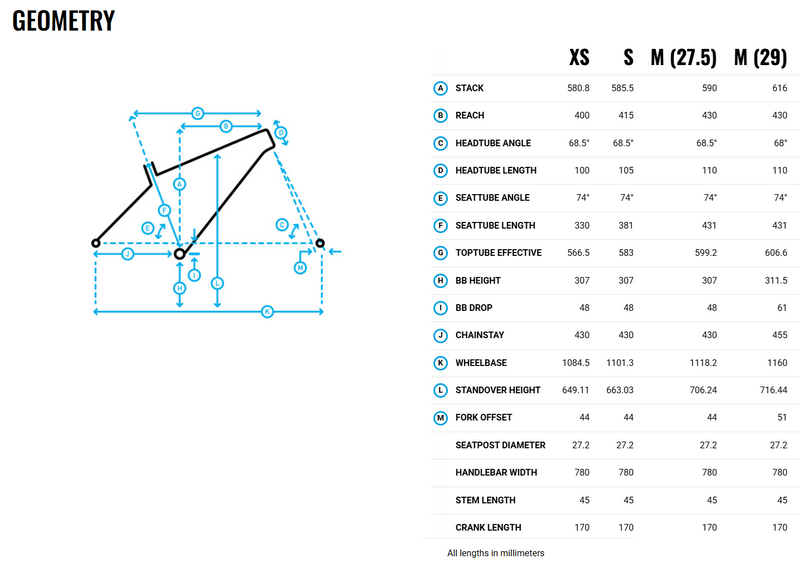 GEOMETRY

G
B
D
A
F
E
C
J
I
M
H
L
K

| | | XS | S | M (27.5) | M (29) |
|---|---|---|---|---|---|
| A | STACK | 580.8 | 585.5 | 590 | 616 |
| B | REACH | 400 | 415 | 430 | 430 |
| C | HEADTUBE ANGLE | 68.5° | 68.5° | 68.5° | 68° |
| D | HEADTUBE LENGTH | 100 | 105 | 110 | 110 |
| E | SEATTUBE ANGLE | 74° | 74° | 74° | 74° |
| F | SEATTUBE LENGTH | 330 | 381 | 431 | 431 |
| G | TOPTUBE EFFECTIVE | 566.5 | 583 | 599.2 | 606.6 |
| H | BB HEIGHT | 307 | 307 | 307 | 311.5 |
| I | BB DROP | 48 | 48 | 48 | 61 |
| J | CHAINSTAY | 430 | 430 | 430 | 455 |
| K | WHEELBASE | 1084.5 | 1101.3 | 1118.2 | 1160 |
| L | STANDOVER HEIGHT | 649.11 | 663.03 | 706.24 | 716.44 |
| M | FORK OFFSET | 44 | 44 | 44 | 51 |
| | SEATPOST DIAMETER | 27.2 | 27.2 | 27.2 | 27.2 |
| | HANDLEBAR WIDTH | 780 | 780 | 780 | 780 |
| | STEM LENGTH | 45 | 45 | 45 | 45 |
| | CRANK LENGTH | 170 | 170 | 170 | 170 |

All lengths in millimeters